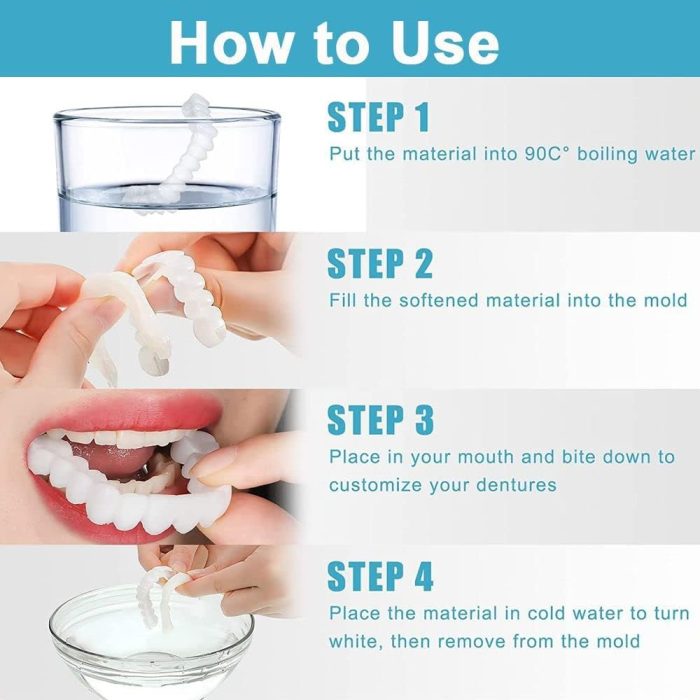 How to Use

STEP 1
Put the material into 90C° boiling water

STEP 2
Fill the softened material into the mold

STEP 3
Place in your mouth and bite down to customize your dentures

STEP 4
Place the material in cold water to turn white, then remove from the mold